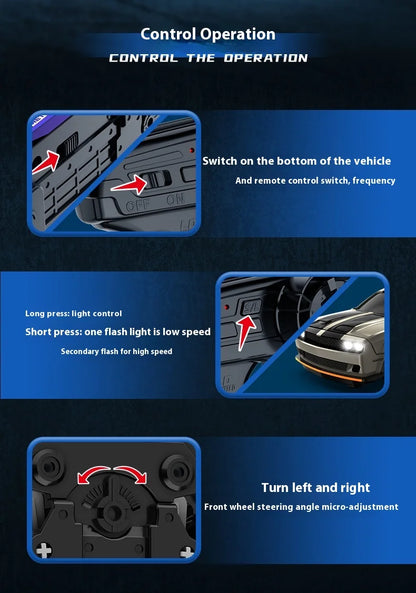 Control Operation
CONTROL THE OPERATION

OFF ON

Switch on the bottom of the vehicle
And remote control switch, frequency

Long press: light control
Short press: one flash light is low speed
Secondary flash for high speed

S/L

Turn left and right
Front wheel steering angle micro-adjustment