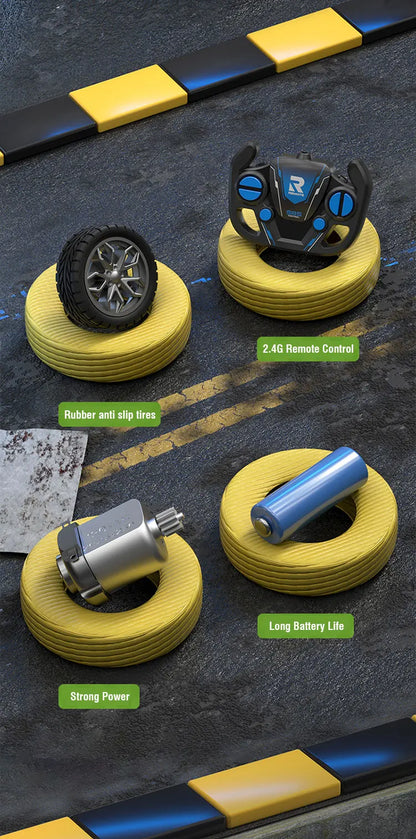 R

2.4G Remote Control

Rubber anti slip tires

Long Battery Life

Strong Power